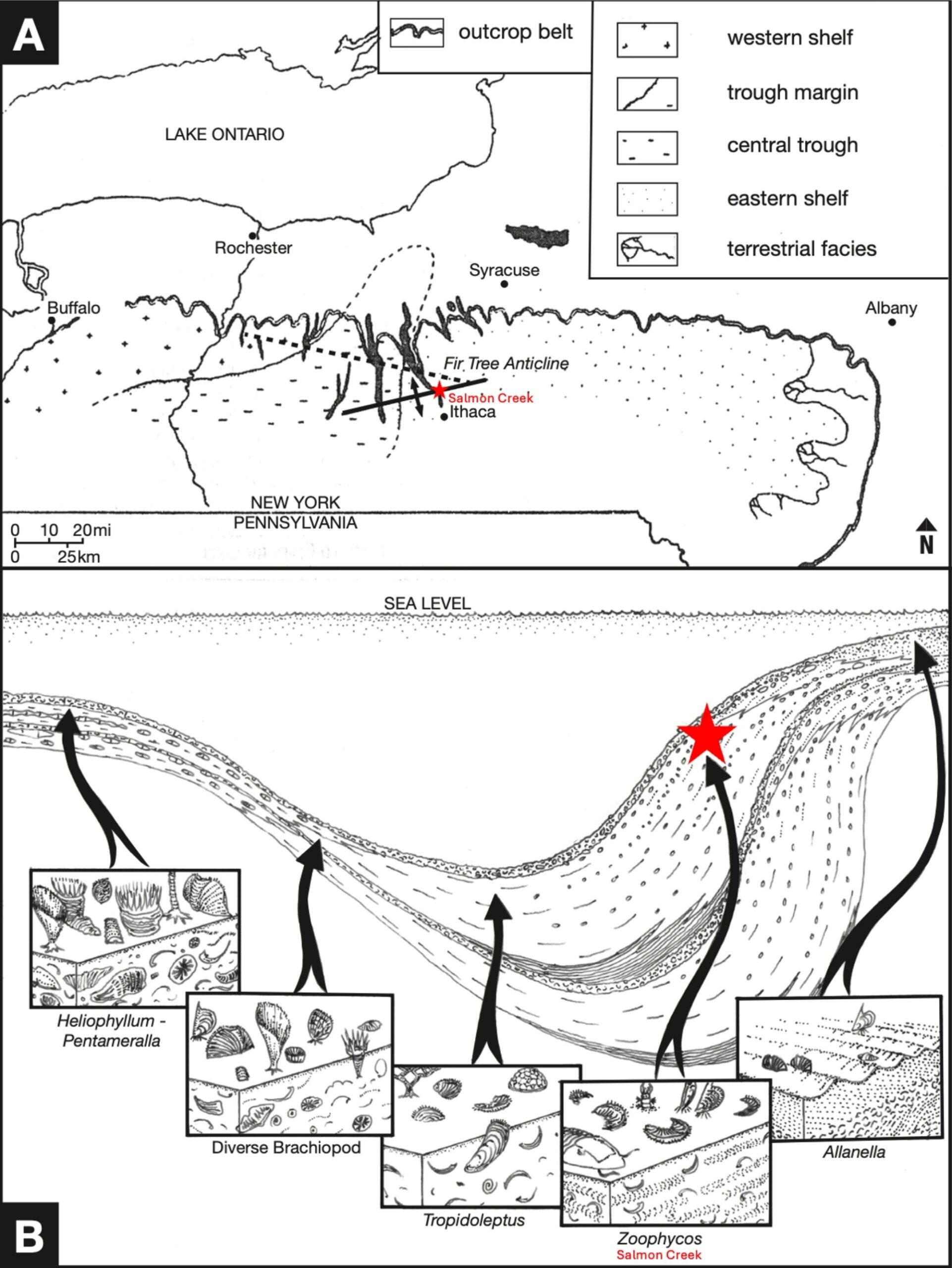 A

outcrop belt

western shelf

trough margin

central trough

eastern shelf

terrestrial facies

LAKE ONTARIO

Rochester

Syracuse

Buffalo

Albany

Fir Tree Anticline

Salmon Creek

Ithaca

NEW YORK

PENNSYLVANIA

0 10 20mi

0 25km

N

SEA LEVEL

Heliophyllum - Pentameralla

Diverse Brachiopod

Tropidoleptus

Zoophycos

Salmon Creek

Allanella

B